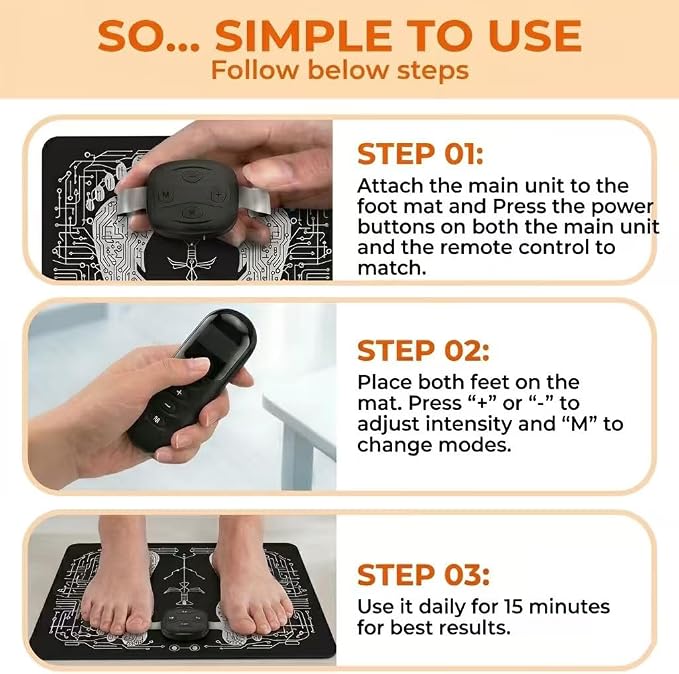 SO... SIMPLE TO USE
Follow below steps

STEP 01:

Attach the main unit to the foot mat and Press the power buttons on both the main unit and the remote control to match.

STEP 02:

Place both feet on the mat. Press "+" or "-" to adjust intensity and "M" to change modes.

STEP 03:

Use it daily for 15 minutes for best results.