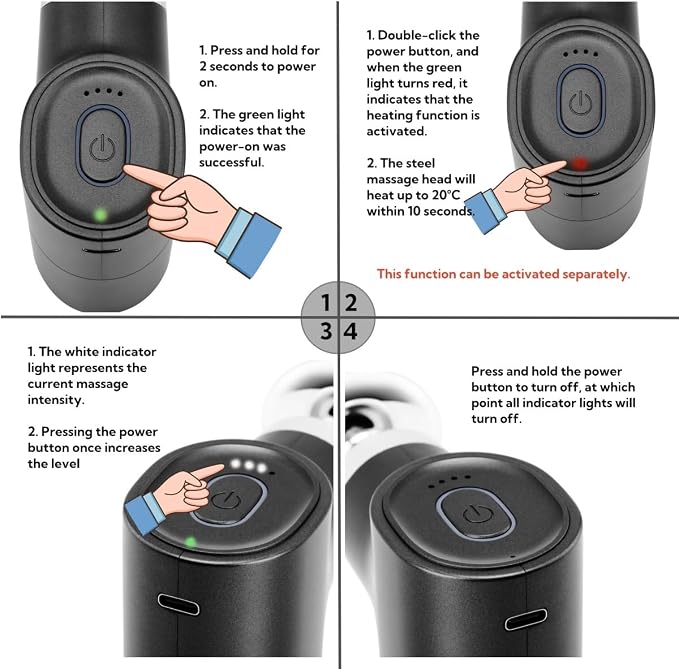 1. Press and hold for 2 seconds to power on.

2. The green light indicates that the power-on was successful.

1. Double-click the power button, and when the green light turns red, it indicates that the heating function is activated.

2. The steel massage head will heat up to 20°C within 10 seconds.

This function can be activated separately.

1 2
3 4

1. The white indicator light represents the current massage intensity.

2. Pressing the power button once increases the level

Press and hold the power button to turn off, at which point all indicator lights will turn off.