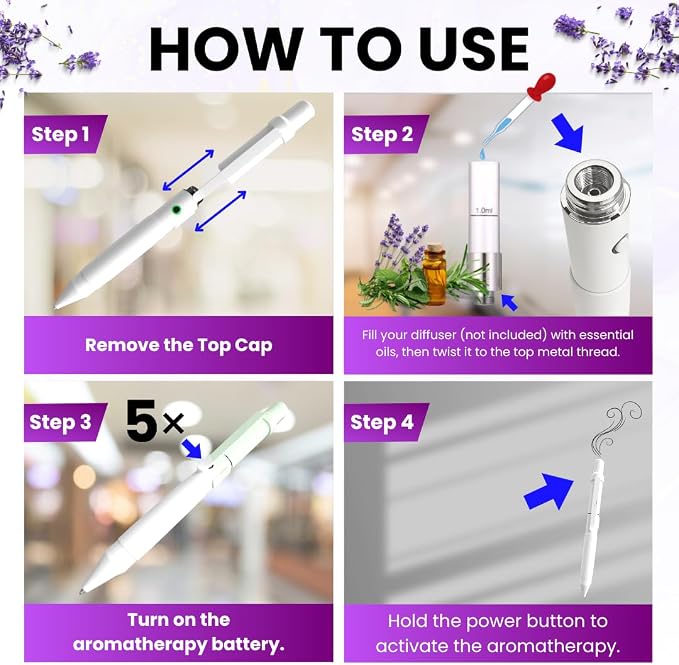 HOW TO USE

Step 1

Remove the Top Cap

Step 2

1.0ml

Fill your diffuser (not included) with essential oils, then twist it to the top metal thread.

Step 3

5×

Turn on the aromatherapy battery.

Step 4

Hold the power button to activate the aromatherapy.