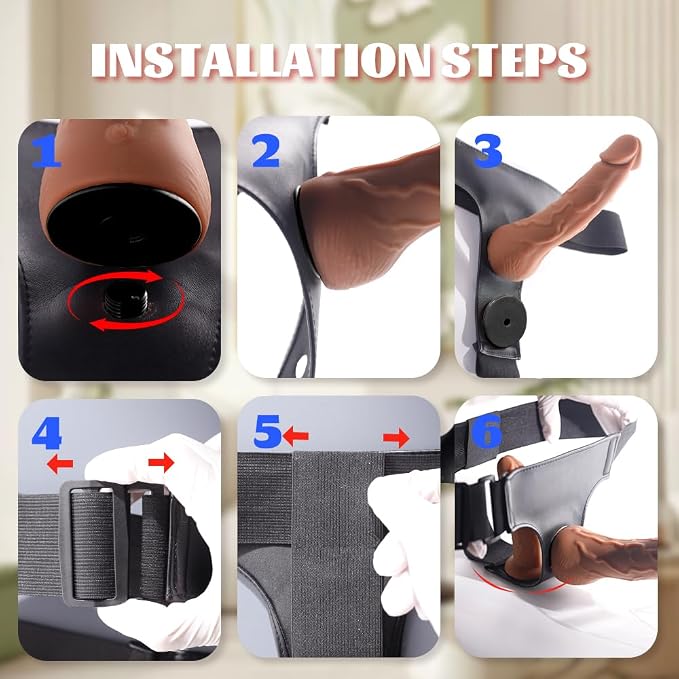 INSTALLATION STEPS

1

2

3

4

5

6