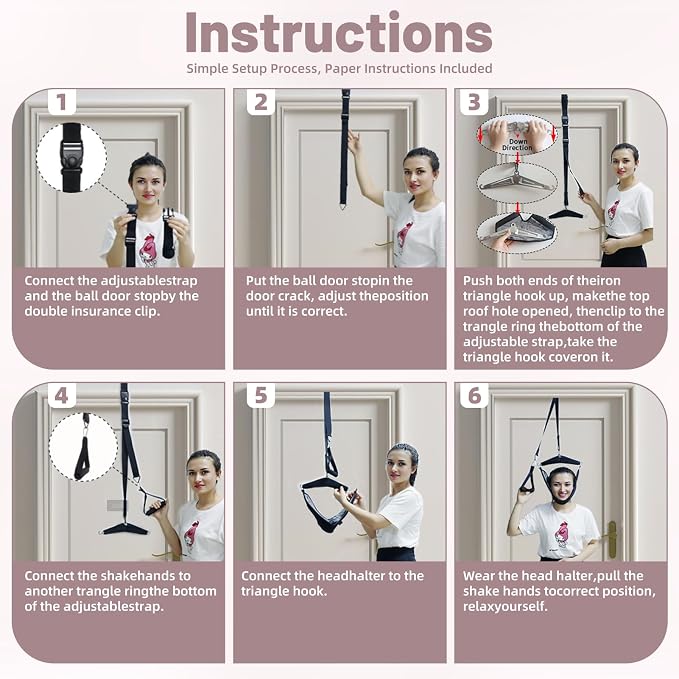 Instructions

Simple Setup Process, Paper Instructions Included

1

Connect the adjustablestrap and the ball door stopby the double insurance clip.

2

Put the ball door stopin the door crack, adjust theposition until it is correct.

3

Down Direction

Push both ends of theiron triangle hook up, makethe top roof hole opened, thenclip to the trangle ring thebottom of the adjustable strap,take the triangle hook coveron it.

4

Connect the shakehands to another trangle ringthe bottom of the adjustablestrap.

5

Connect the headhalter to the triangle hook.

6

Wear the head halter,pull the shake hands tocorrect position, relaxyourself.