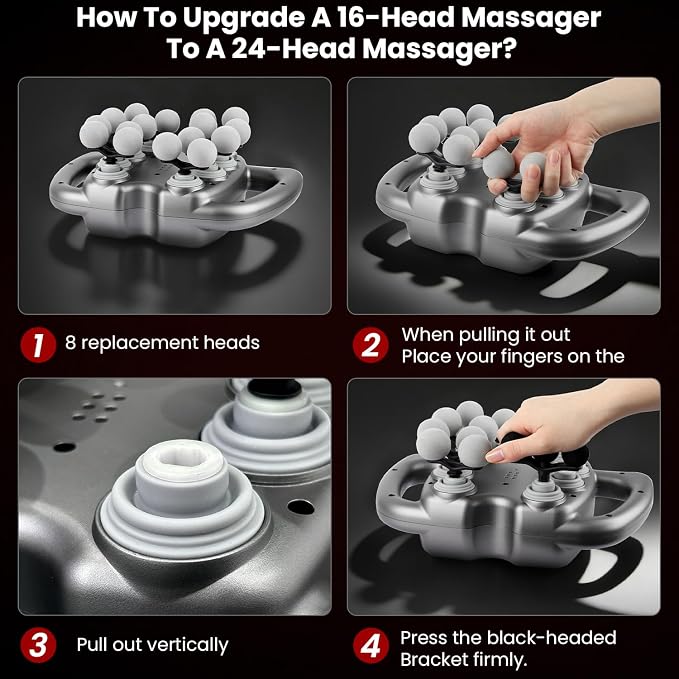 How To Upgrade A 16-Head Massager To A 24-Head Massager?

1 8 replacement heads

2 When pulling it out Place your fingers on the

3 Pull out vertically

4 Press the black-headed Bracket firmly.