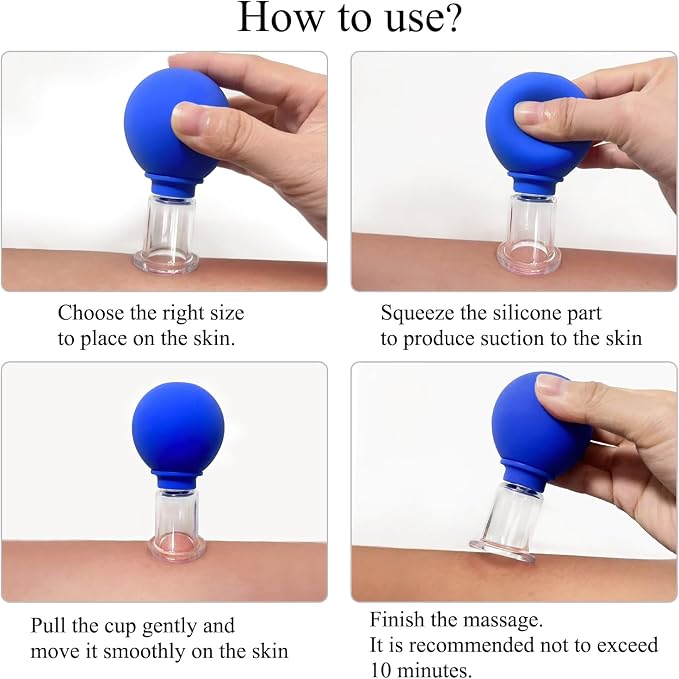 How to use?

Choose the right size to place on the skin.

Squeeze the silicone part to produce suction to the skin

Pull the cup gently and move it smoothly on the skin

Finish the massage.
It is recommended not to exceed 10 minutes.