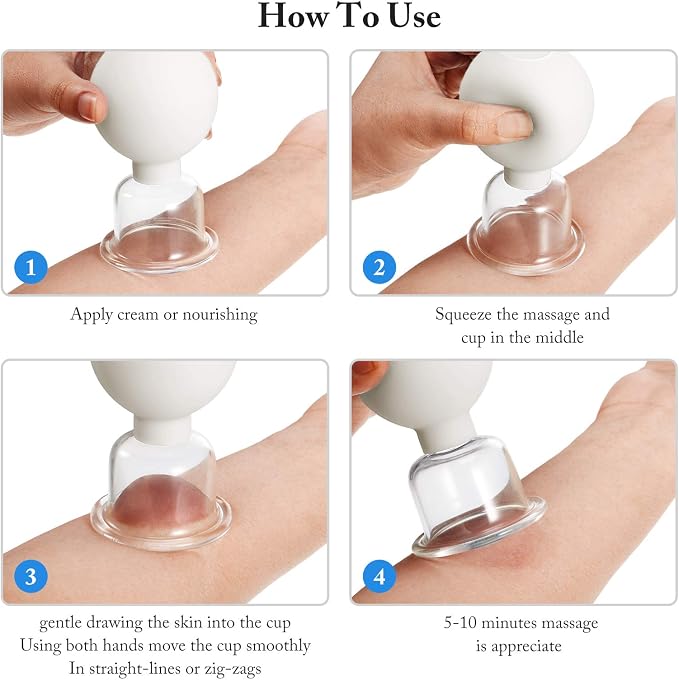 How To Use

1

Apply cream or nourishing

2

Squeeze the massage and cup in the middle

3

gentle drawing the skin into the cup
Using both hands move the cup smoothly
In straight-lines or zig-zags

4

5-10 minutes massage is appreciate