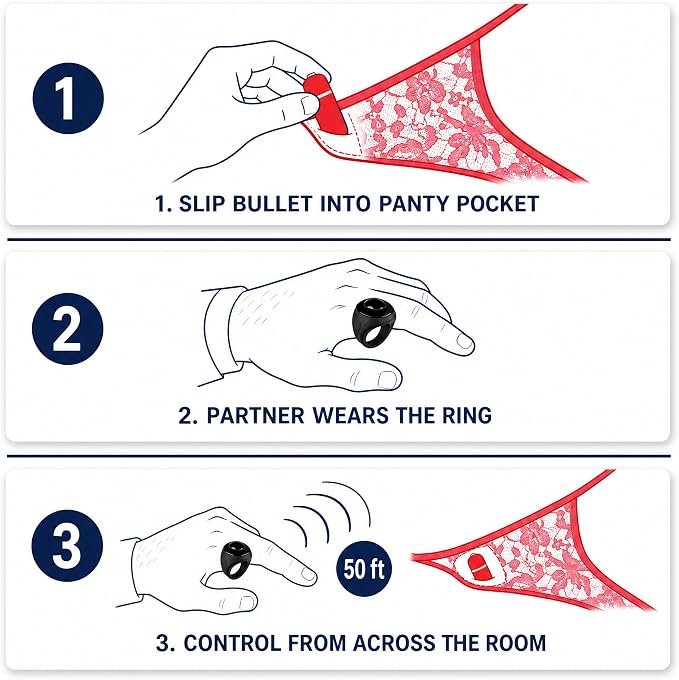 1

1. SLIP BULLET INTO PANTY POCKET

2

2. PARTNER WEARS THE RING

3

50 ft

3. CONTROL FROM ACROSS THE ROOM